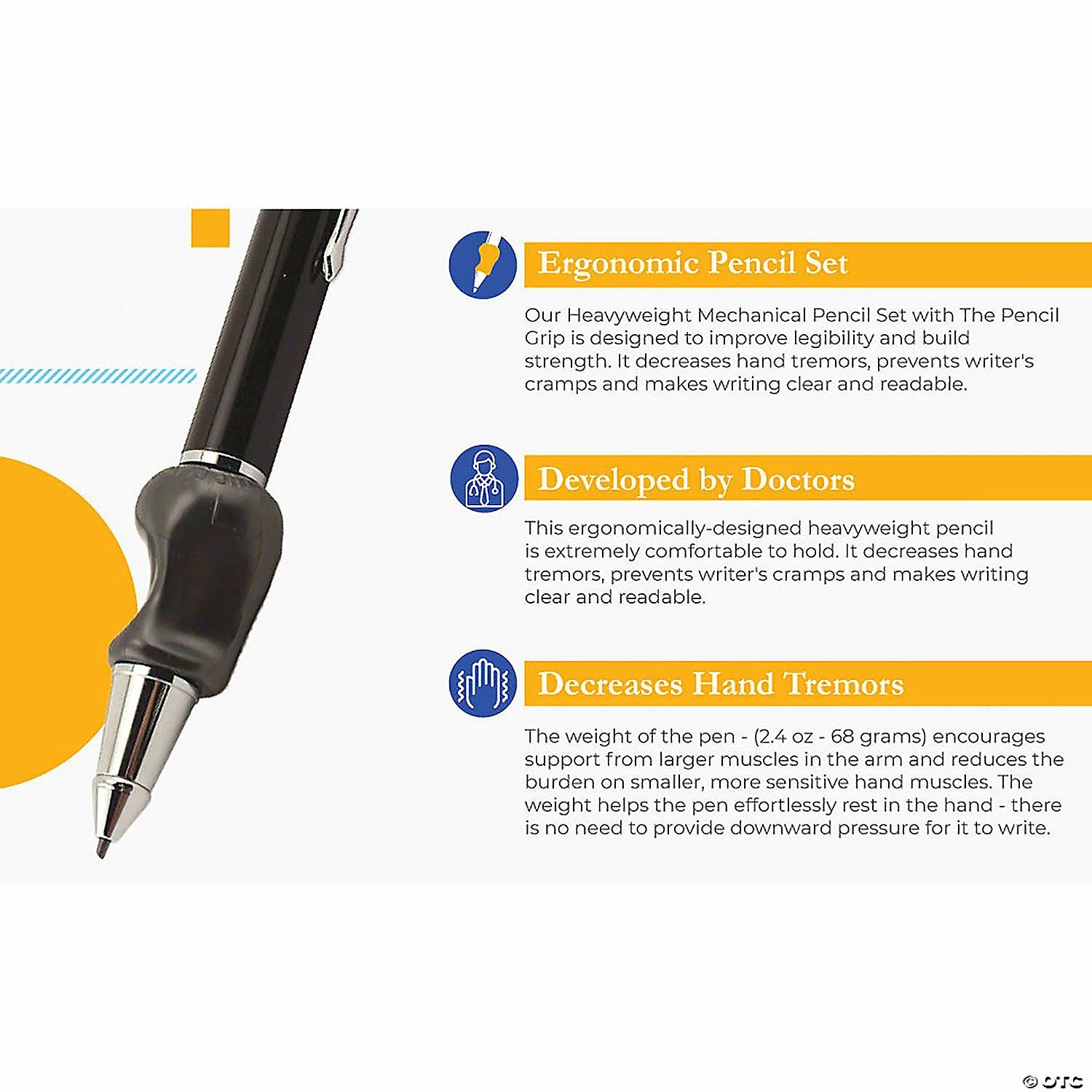 Ergonomic Pencil Set

Our Heavyweight Mechanical Pencil Set with The Pencil Grip is designed to improve legibility and build strength. It decreases hand tremors, prevents writer's cramps and makes writing clear and readable.

Developed by Doctors

This ergonomically-designed heavyweight pencil is extremely comfortable to hold. It decreases hand tremors, prevents writer's cramps and makes writing clear and readable.

Decreases Hand Tremors

The weight of the pen - (2.4 oz - 68 grams) encourages support from larger muscles in the arm and reduces the burden on smaller, more sensitive hand muscles. The weight helps the pen effortlessly rest in the hand - there is no need to provide downward pressure for it to write.

© OTC